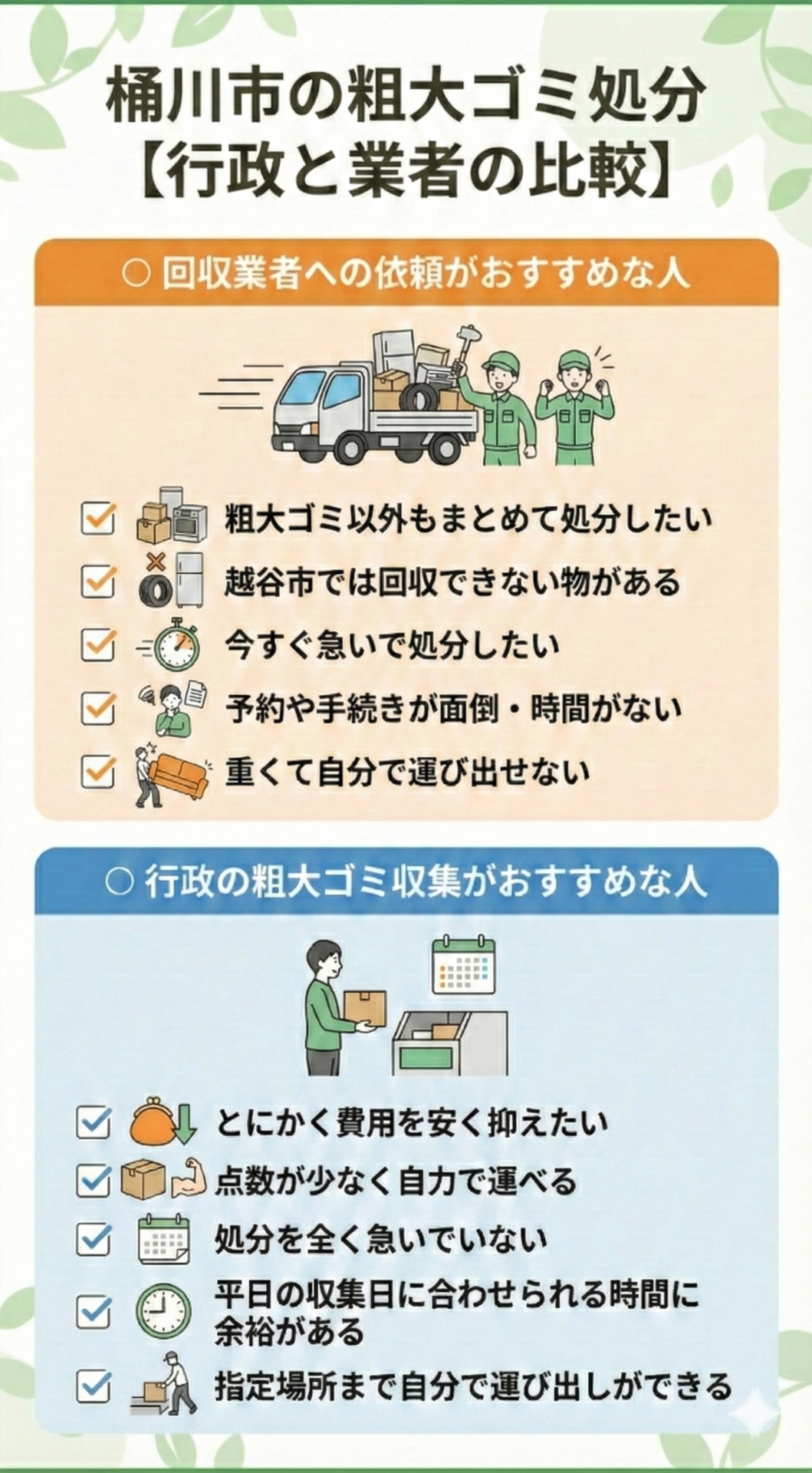 桶川市の粗大ゴミ処分
【行政と業者の比較】

○ 回収業者への依頼がおすすめな人

粗大ゴミ以外もまとめて処分したい
越谷市では回収できない物がある
今すぐ急いで処分したい
予約や手続きが面倒・時間がない
重くて自分で運び出せない

○ 行政の粗大ゴミ収集がおすすめな人

とにかく費用を安く抑えたい
点数が少なく自力で運べる
処分を全く急いでいない
平日の収集日に合わせられる時間に余裕がある
指定場所まで自分で運び出しができる